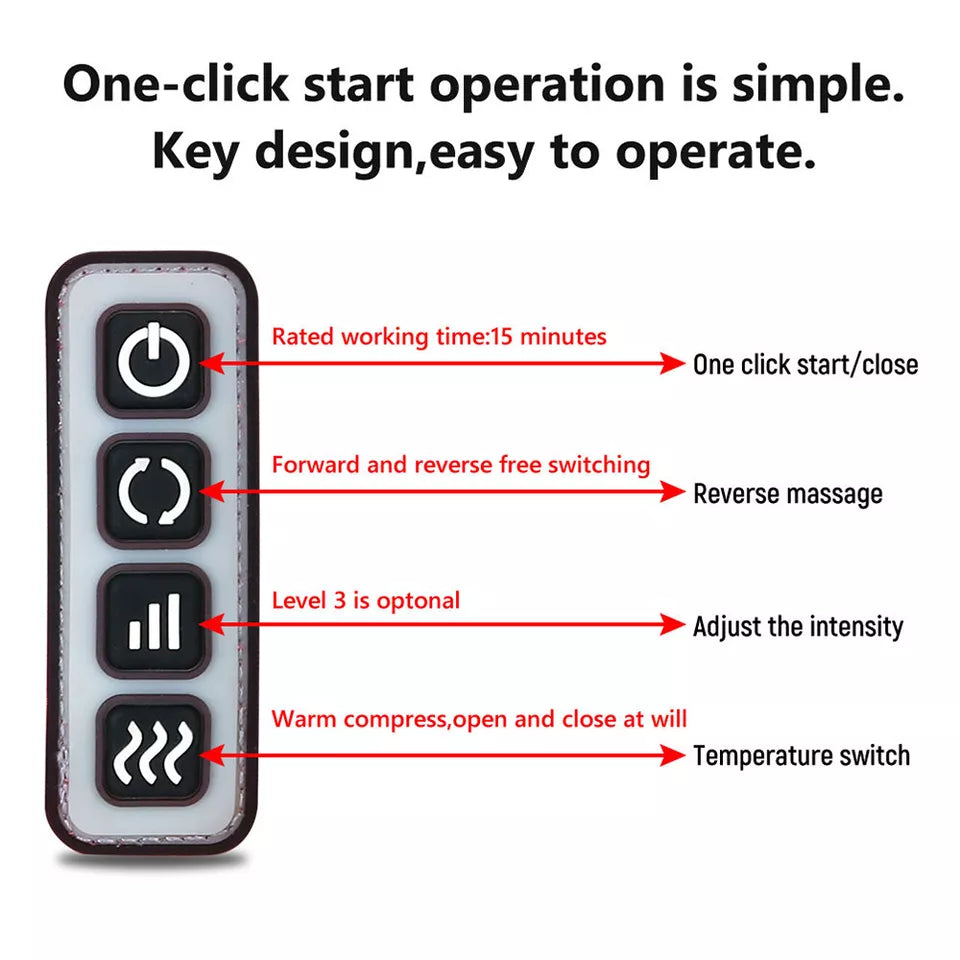 One-click start operation is simple.
Key design,easy to operate.

Rated working time:15 minutes
One click start/close

Forward and reverse free switching
Reverse massage

Level 3 is optonal
Adjust the intensity

Warm compress,open and close at will
Temperature switch